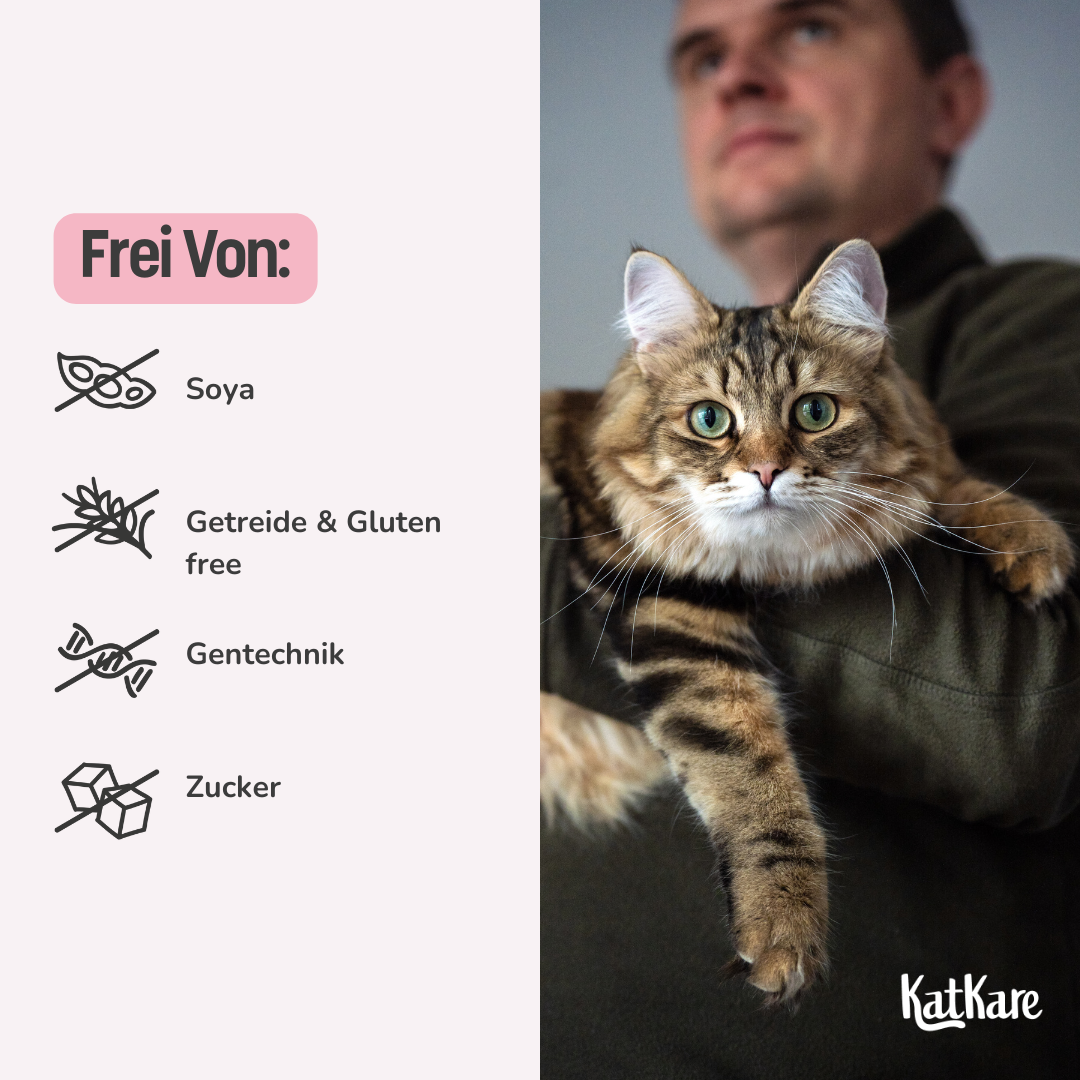 Frei Von:

Soya

Getreide & Gluten free

Gentechnik

Zucker

KatKare