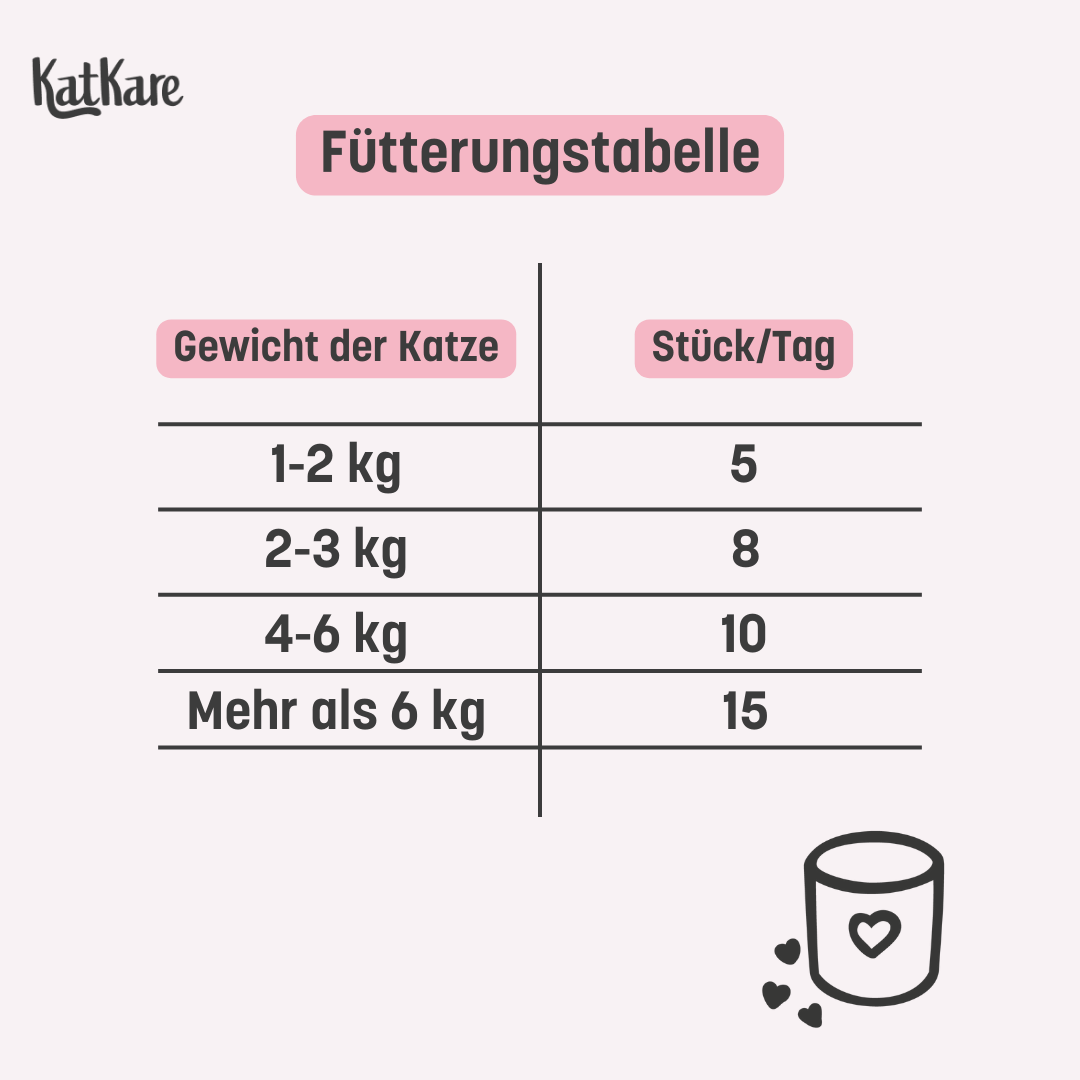 KatKare

Fütterungstabelle

| Gewicht der Katze | Stück/Tag |
|---|---|
| 1-2 kg | 5 |
| 2-3 kg | 8 |
| 4-6 kg | 10 |
| Mehr als 6 kg | 15 |